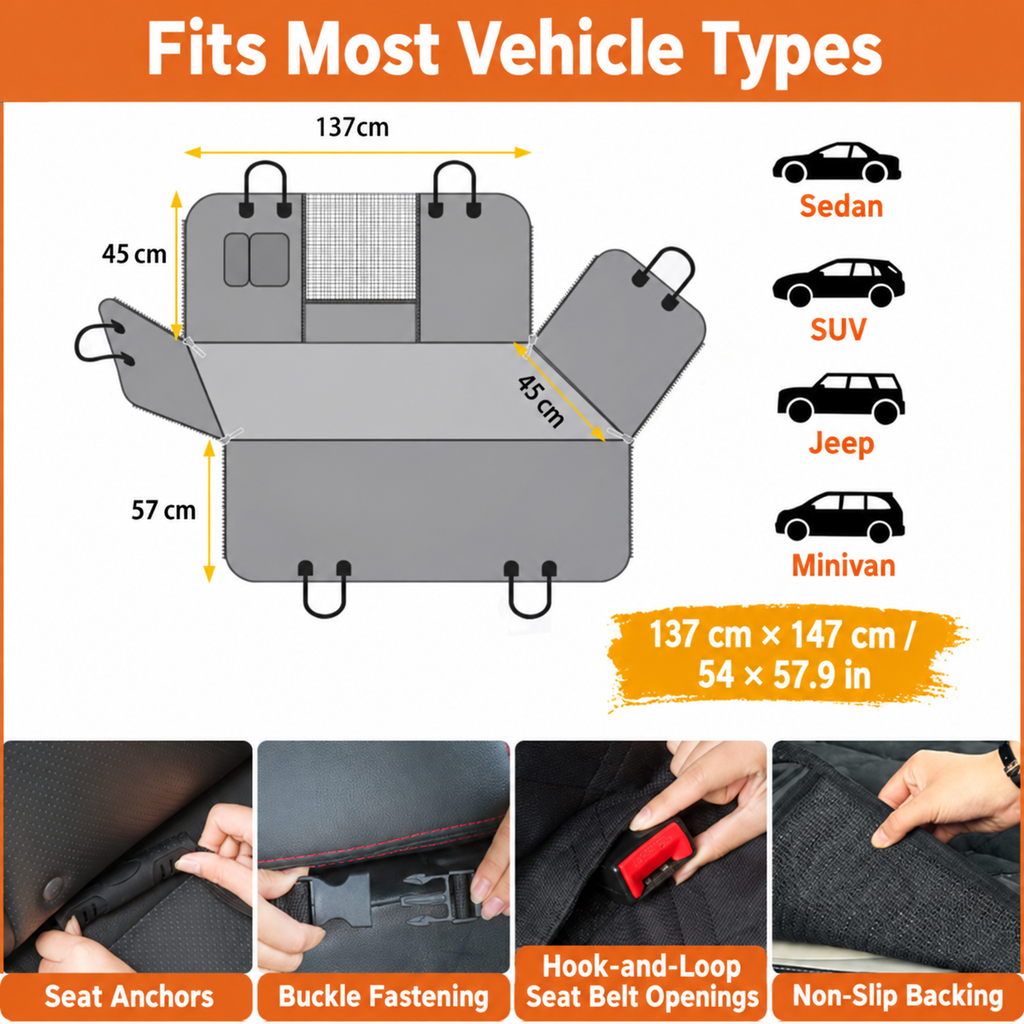 Fits Most Vehicle Types

137cm

45 cm

45 cm

57 cm

Sedan

SUV

Jeep

Minivan

137 cm × 147 cm / 54 × 57.9 in

Seat Anchors

Buckle Fastening

Hook-and-Loop Seat Belt Openings

Non-Slip Backing